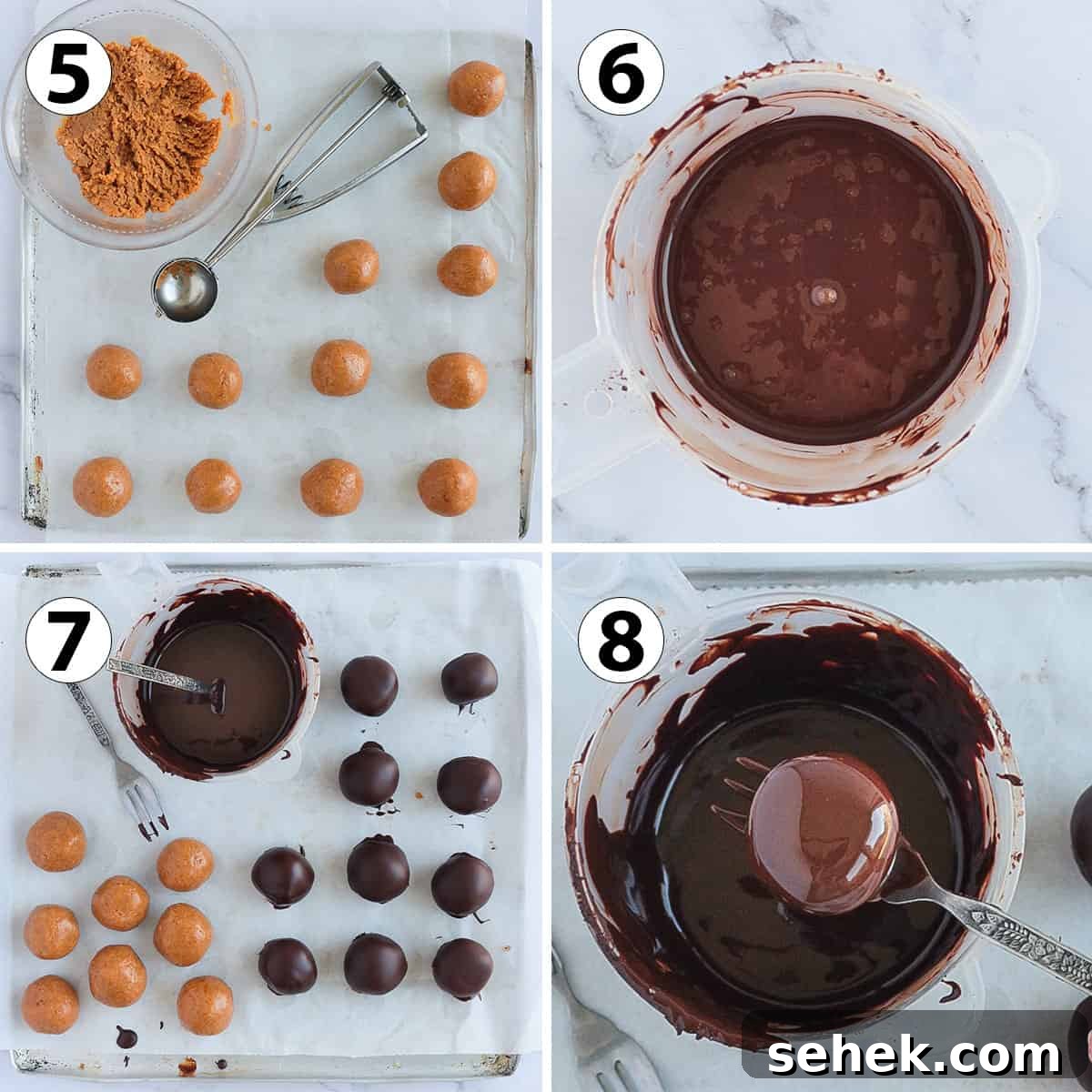 5

6

7

8

sehek.com