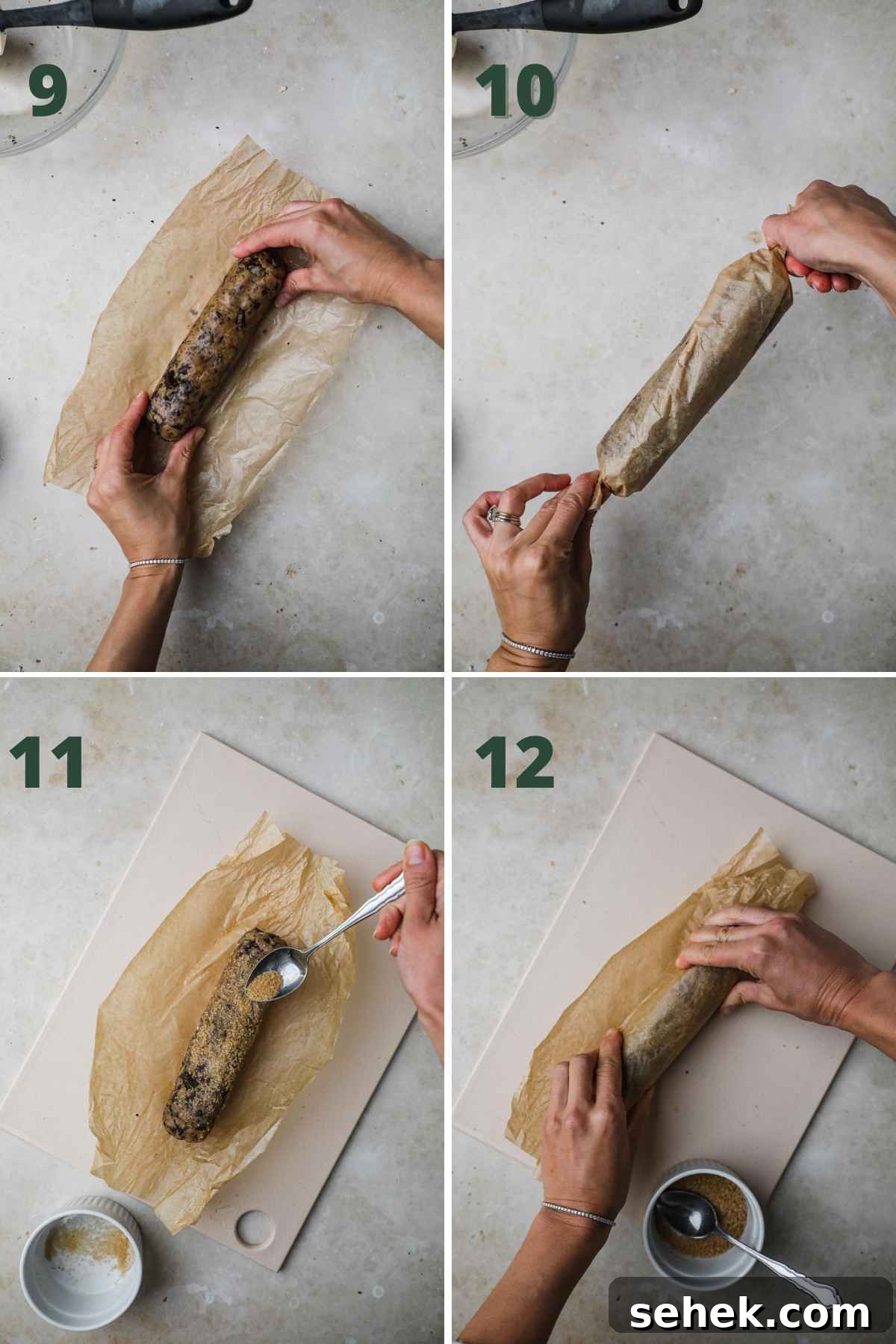 9

10

11

12

sehek.com