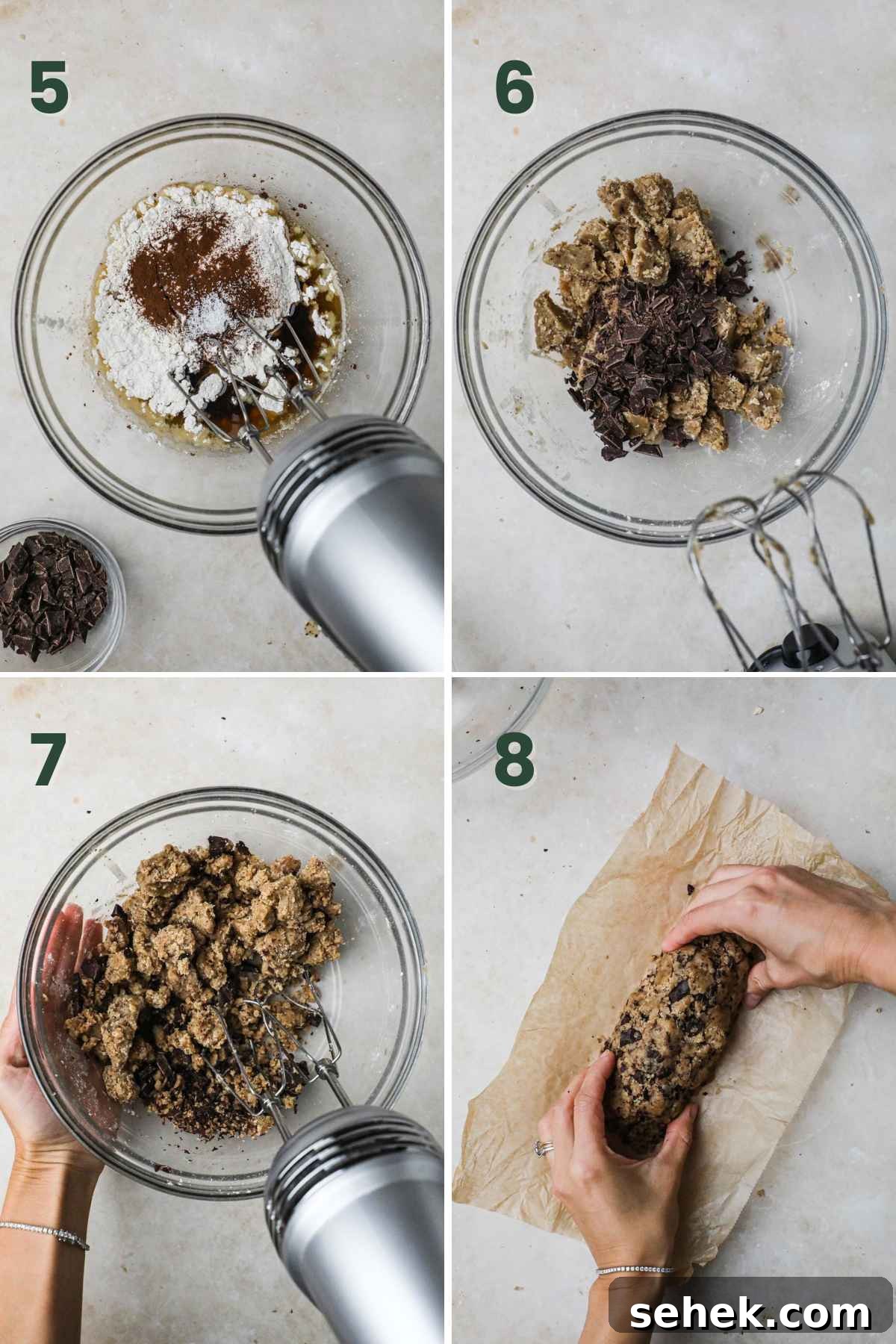 5

6

7

8

sehek.com