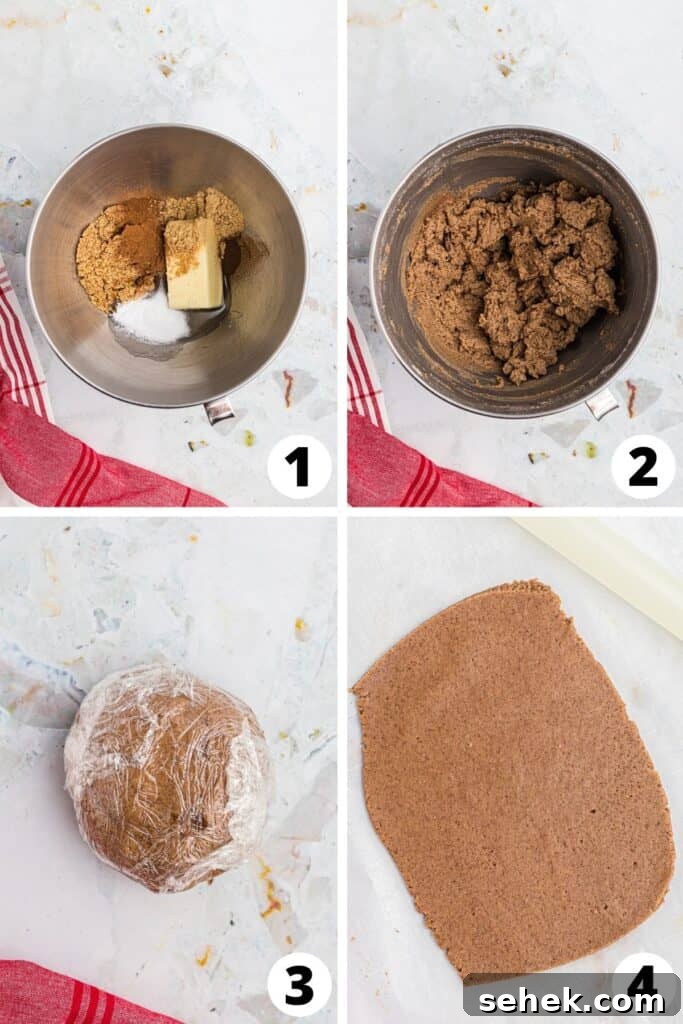 1
2
3
4
sehek.com