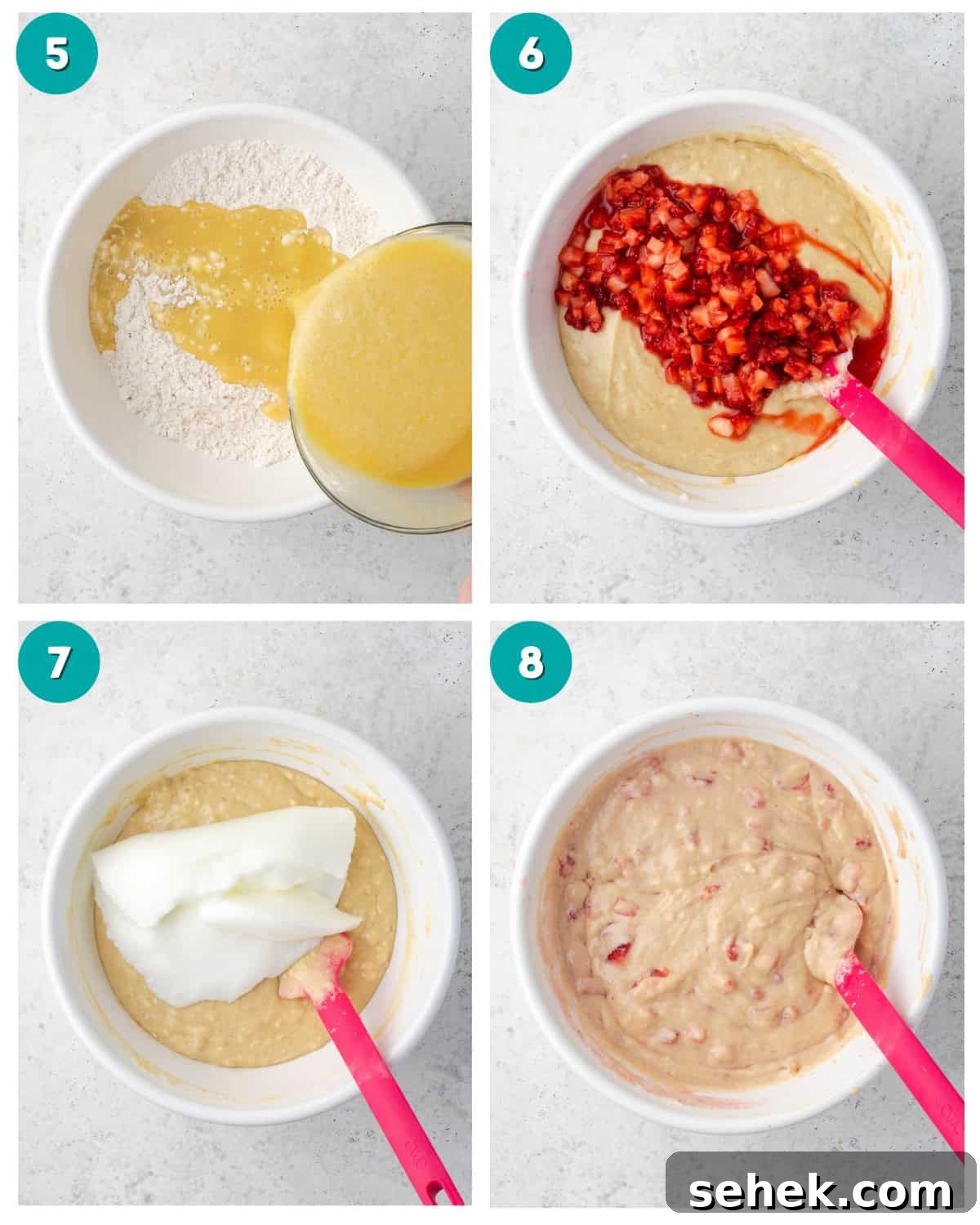 5

6

7

8

sehek.com